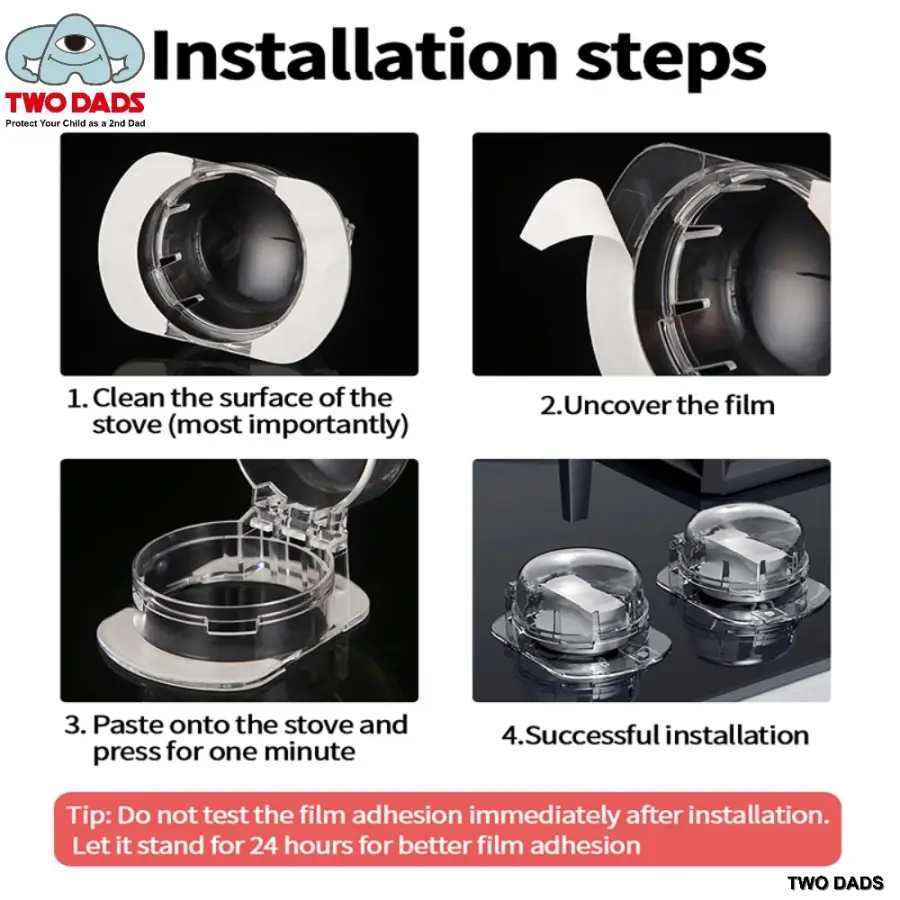 TWO DADS
Protect Your Child as a 2nd Dad

Installation steps

1. Clean the surface of the stove (most importantly)

2.Uncover the film

3. Paste onto the stove and press for one minute

4.Successful installation

Tip: Do not test the film adhesion immediately after installation. Let it stand for 24 hours for better film adhesion

TWO DADS