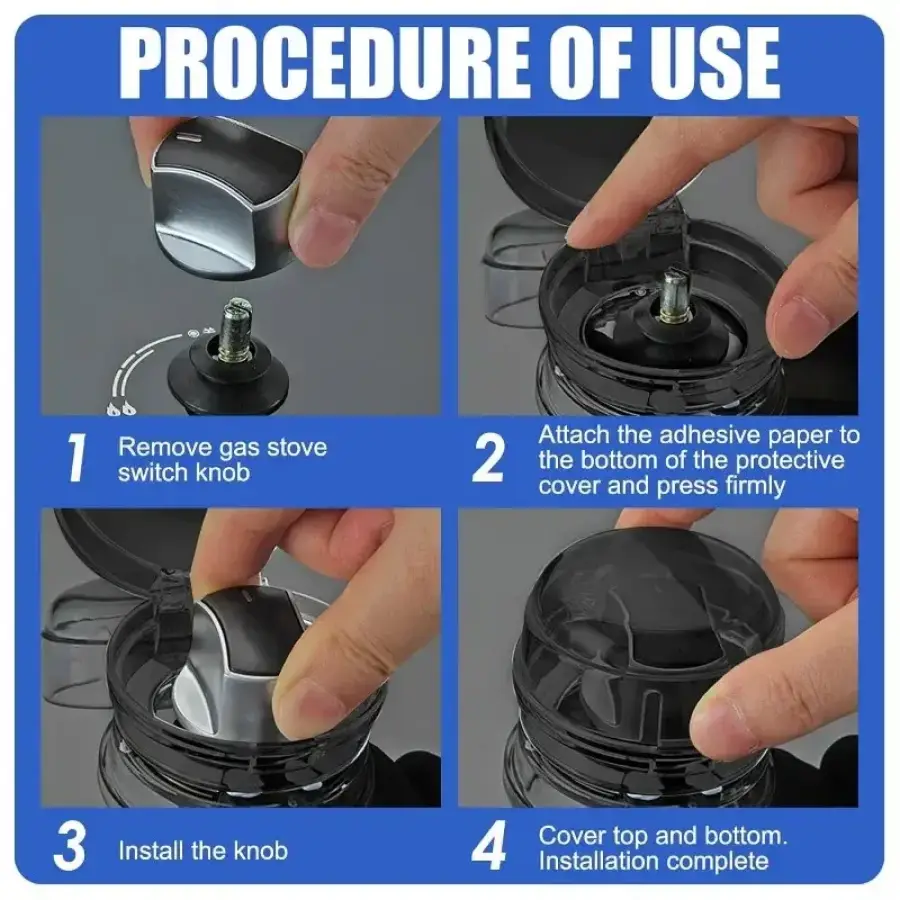 PROCEDURE OF USE

1 Remove gas stove switch knob

2 Attach the adhesive paper to the bottom of the protective cover and press firmly

3 Install the knob

4 Cover top and bottom. Installation complete