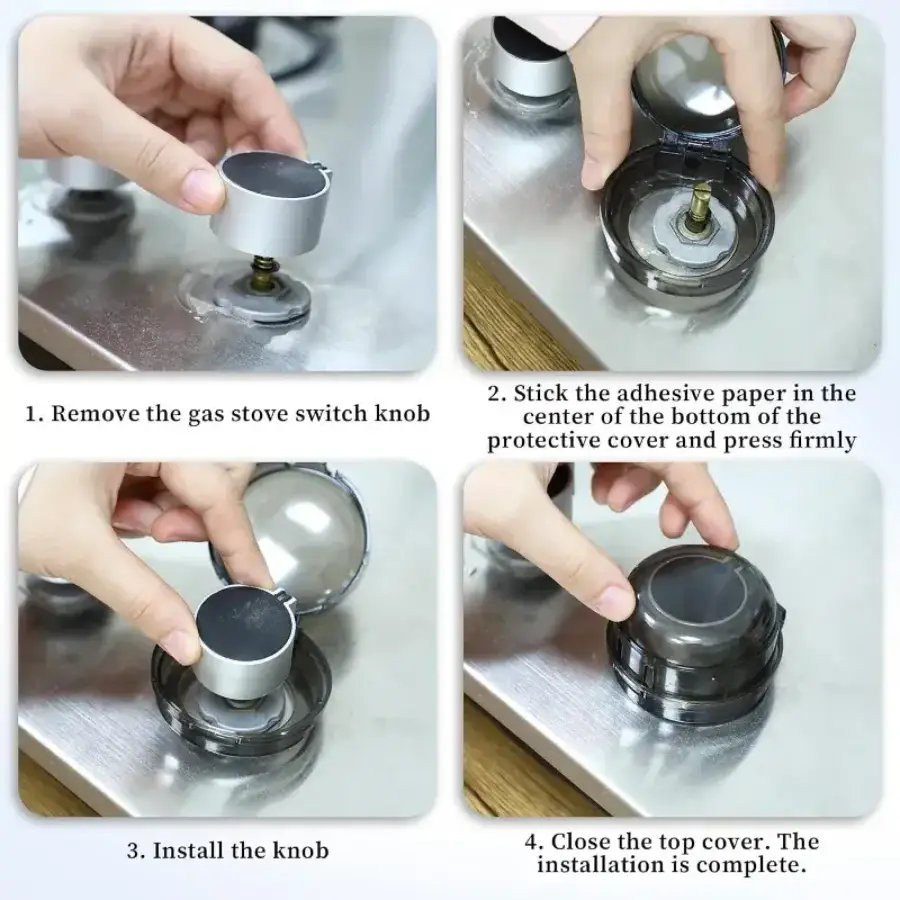 1. Remove the gas stove switch knob

2. Stick the adhesive paper in the center of the bottom of the protective cover and press firmly

3. Install the knob

4. Close the top cover. The installation is complete.