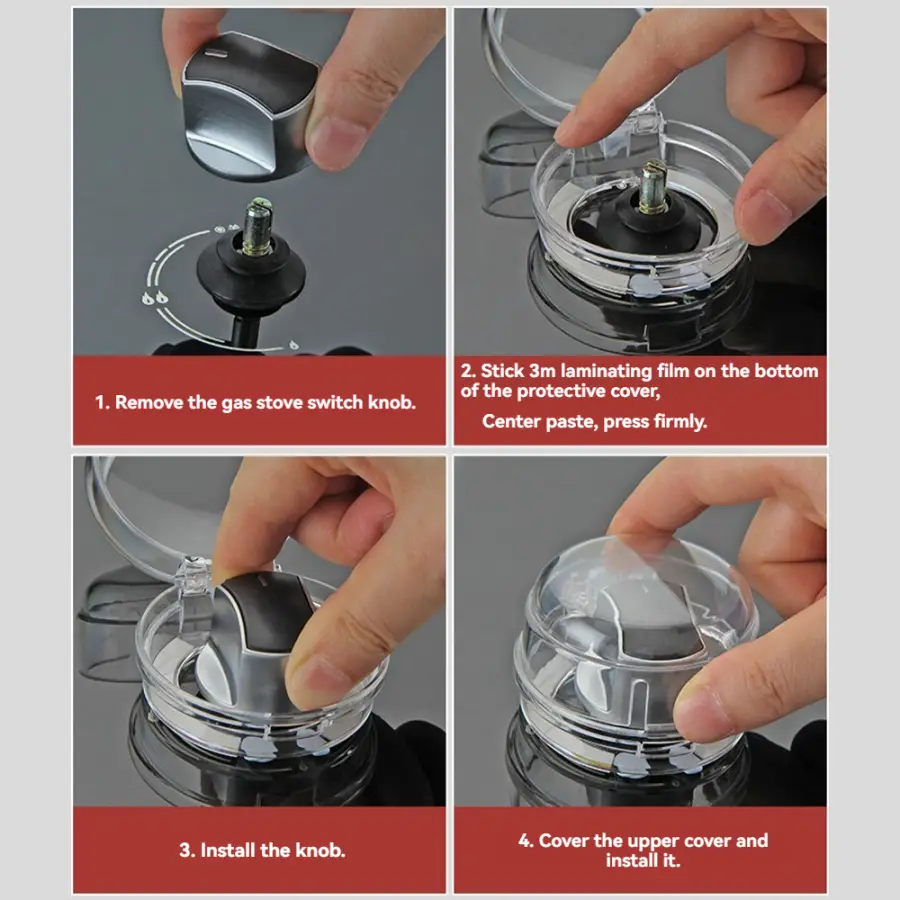 1. Remove the gas stove switch knob.

2. Stick 3m laminating film on the bottom of the protective cover,
Center paste, press firmly.

3. Install the knob.

4. Cover the upper cover and install it.