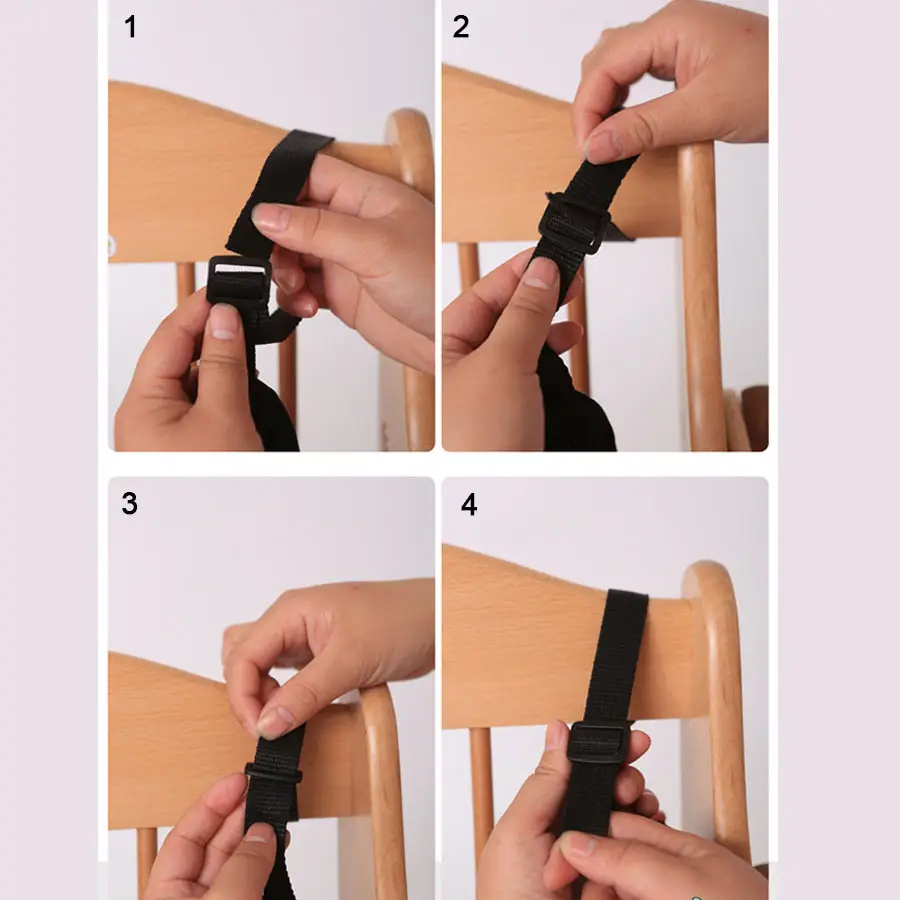 1
2
3
4