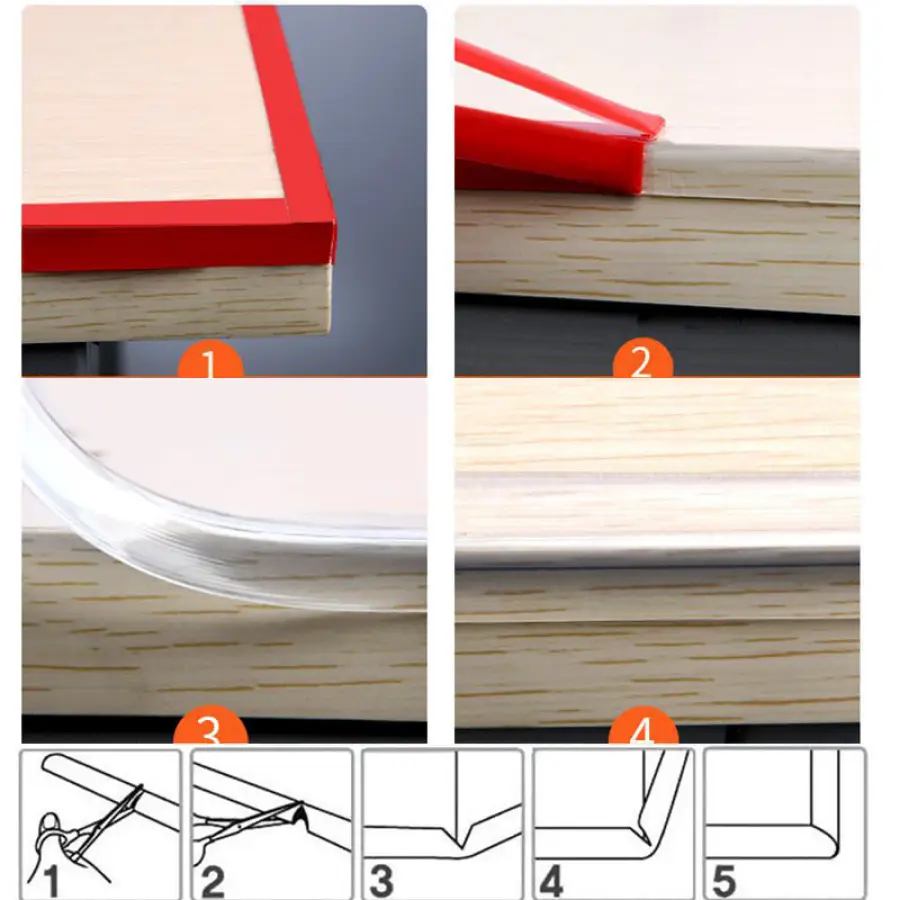 1
2
3
4
1
2
3
4
5