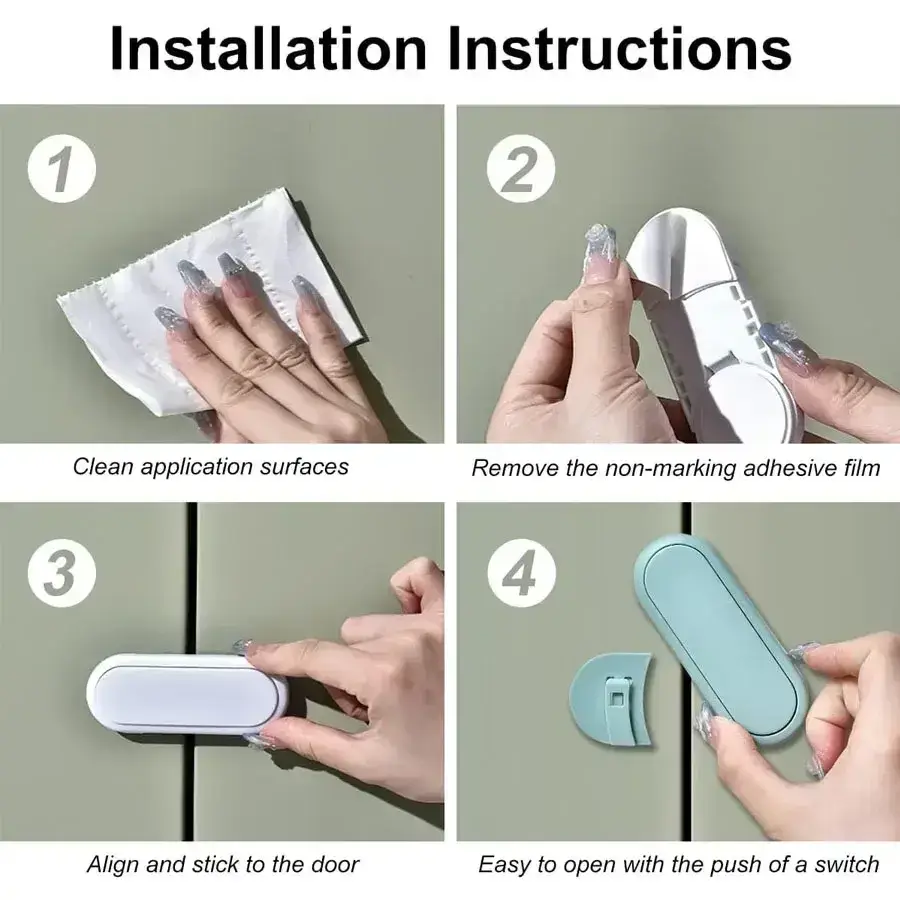 Installation Instructions

1

Clean application surfaces

2

Remove the non-marking adhesive film

3

Align and stick to the door

4

Easy to open with the push of a switch