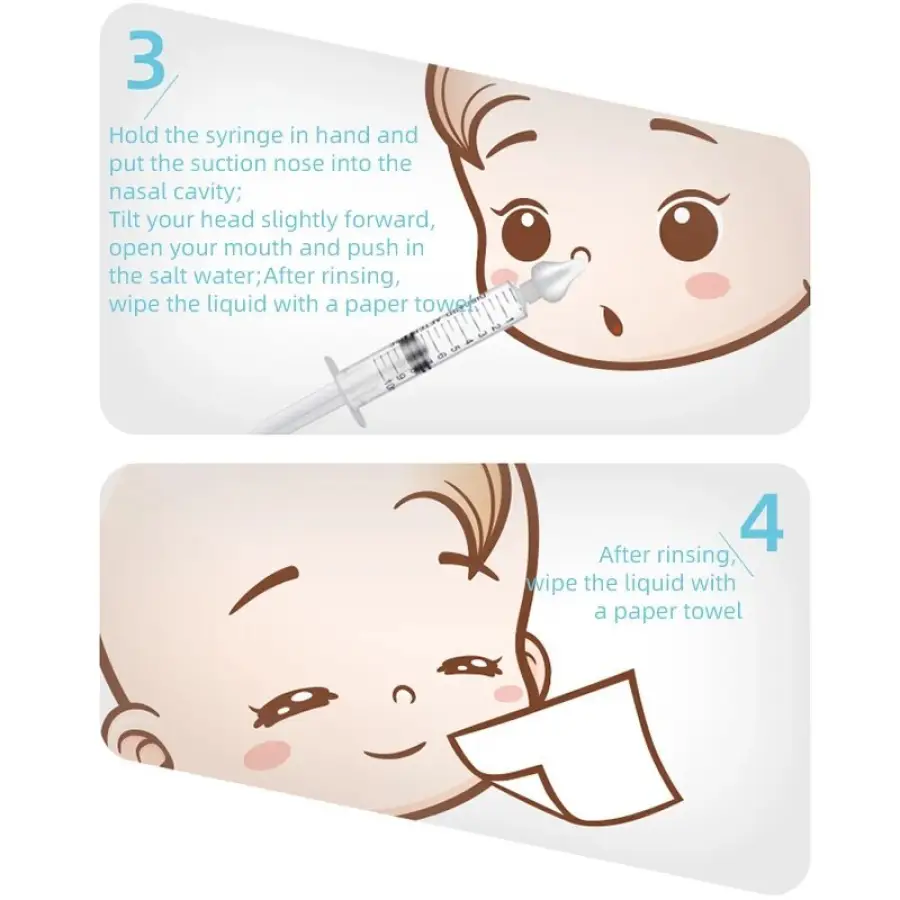 3

Hold the syringe in hand and put the suction nose into the nasal cavity;
Tilt your head slightly forward, open your mouth and push in the salt water;After rinsing, wipe the liquid with a paper towel

4

After rinsing, wipe the liquid with a paper towel