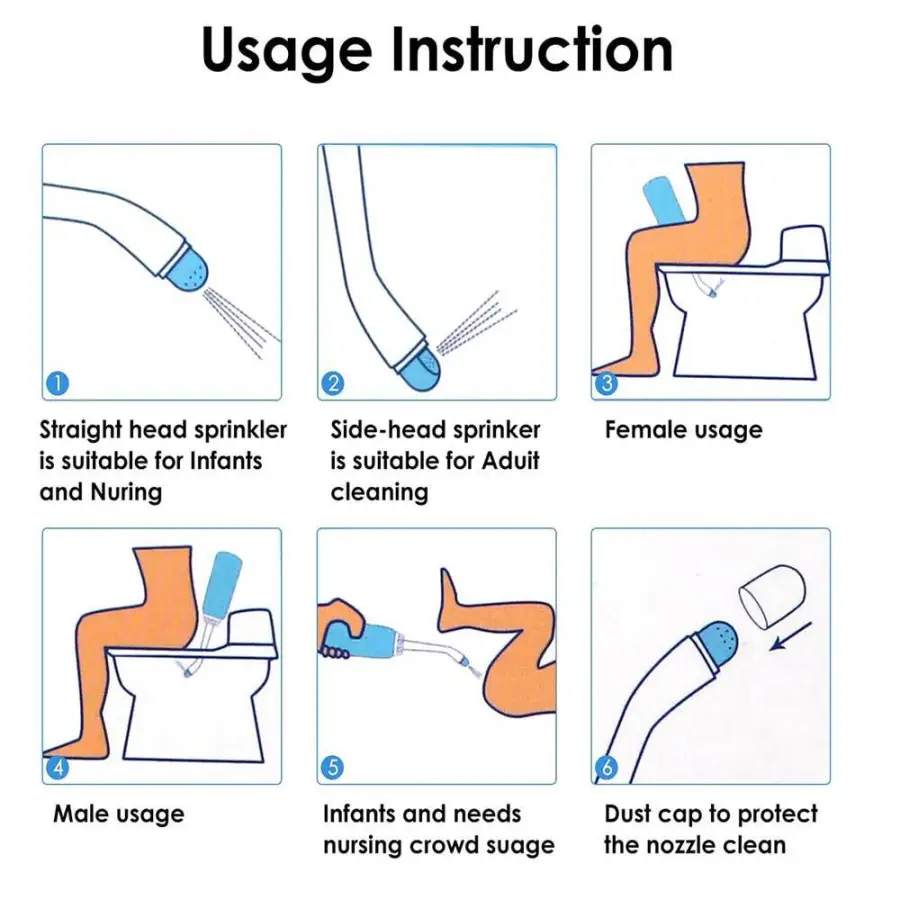 Usage Instruction

1

Straight head sprinkler is suitable for Infants and Nuring

2

Side-head sprinker is suitable for Aduit cleaning

3

Female usage

4

Male usage

5

Infants and needs nursing crowd suage

6

Dust cap to protect the nozzle clean