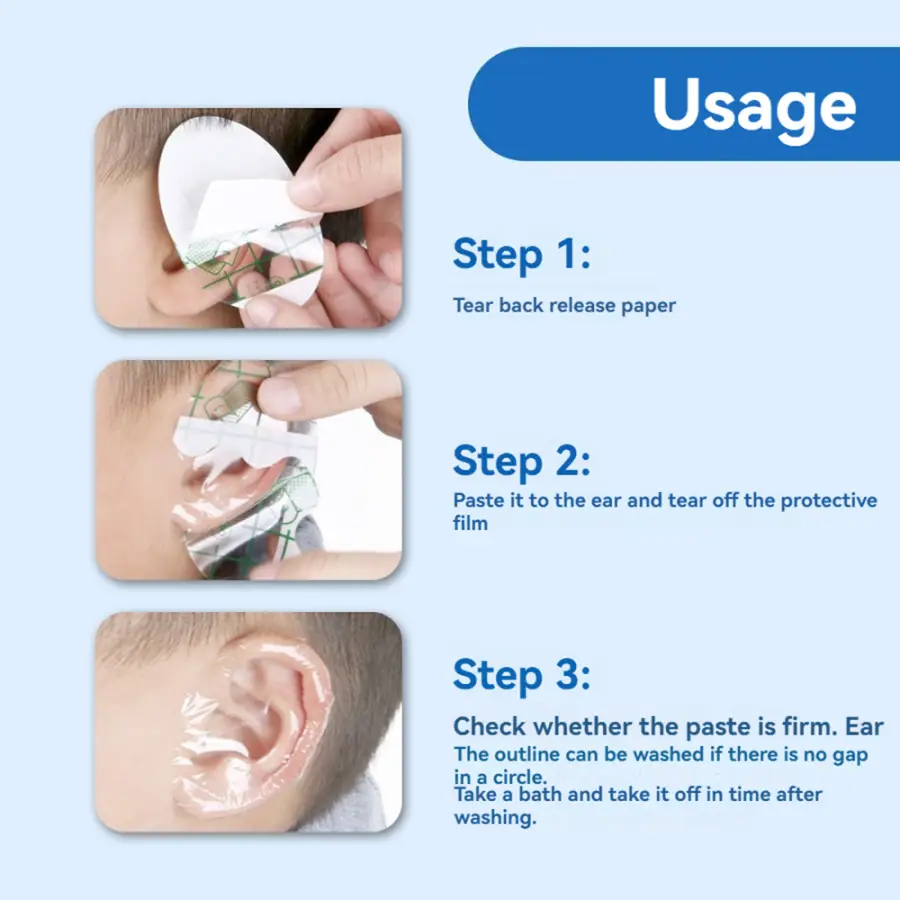 Usage

Step 1:

Tear back release paper

Step 2:

Paste it to the ear and tear off the protective film

Step 3:

Check whether the paste is firm. Ear

The outline can be washed if there is no gap in a circle.

Take a bath and take it off in time after washing.