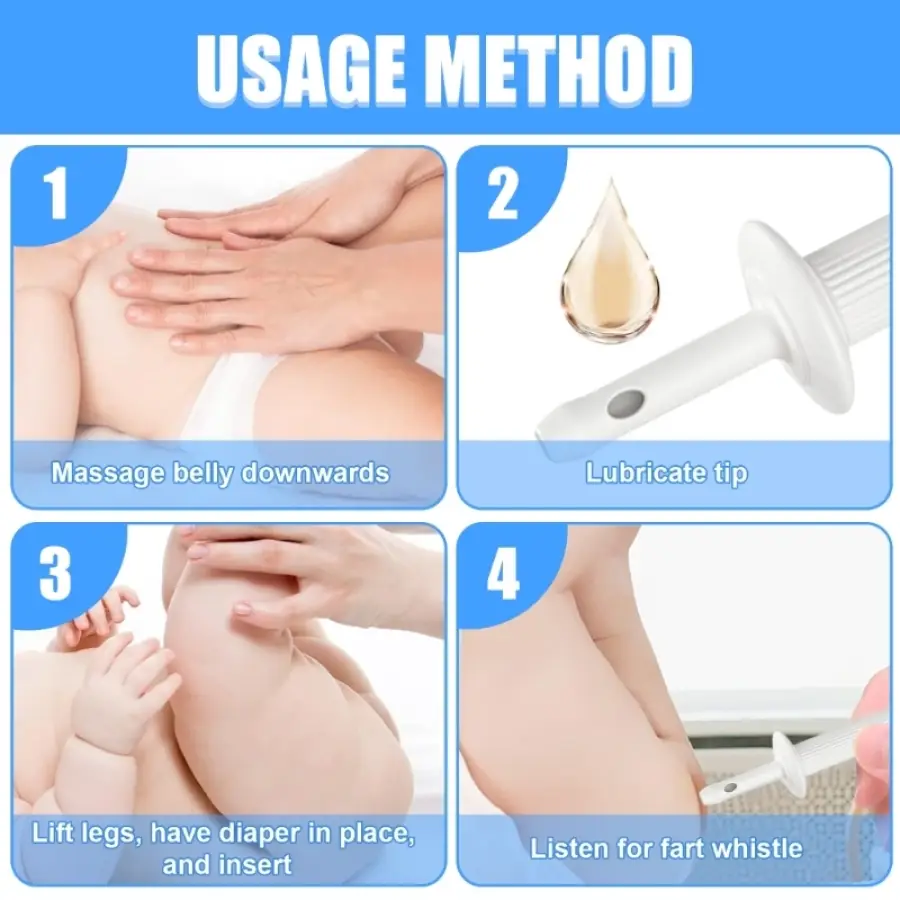 USAGE METHOD

1

Massage belly downwards

2

Lubricate tip

3

Lift legs, have diaper in place, and insert

4

Listen for fart whistle