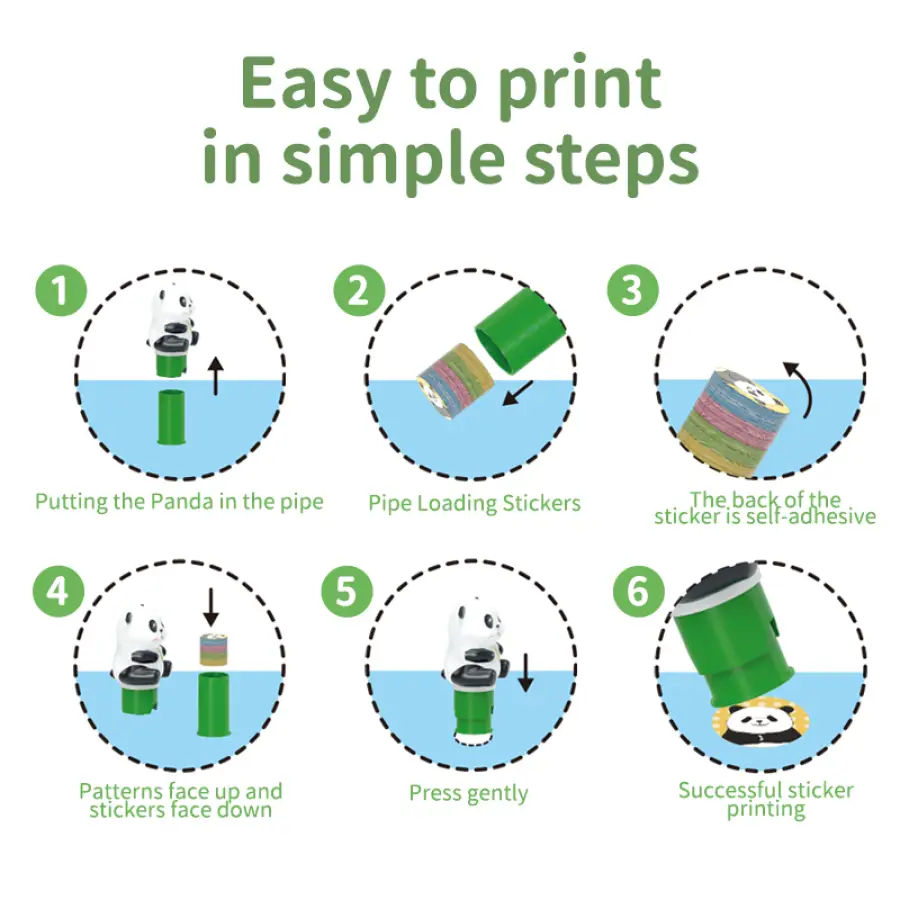 Easy to print in simple steps

1
Putting the Panda in the pipe

2
Pipe Loading Stickers

3
The back of the sticker is self-adhesive

4
Patterns face up and stickers face down

5
Press gently

6
Successful sticker printing