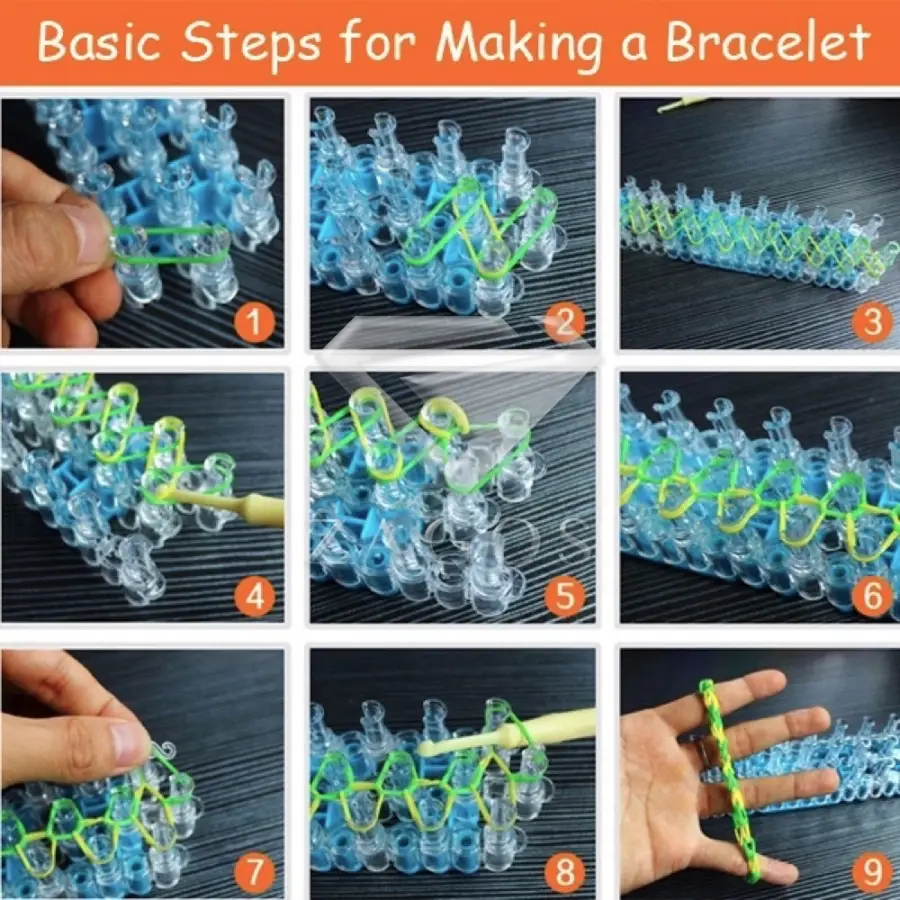 Basic Steps for Making a Bracelet

1

2

3

4

5

6

7

8

9