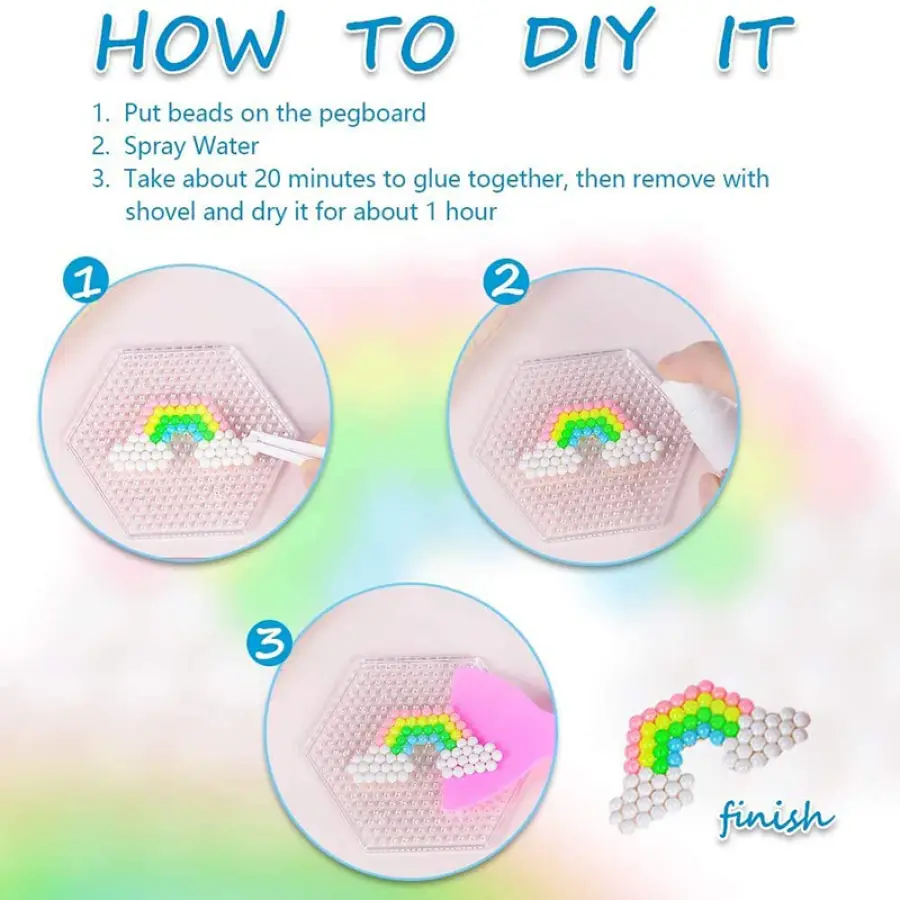 HOW TO DIY IT

1. Put beads on the pegboard
2. Spray Water
3. Take about 20 minutes to glue together, then remove with shovel and dry it for about 1 hour

1

2

3

finish