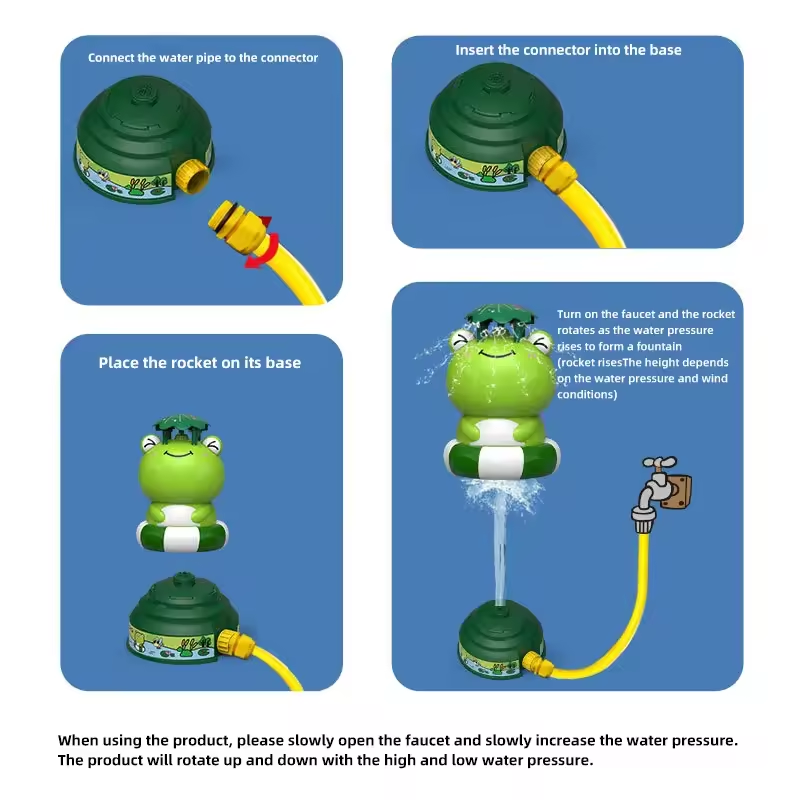 Connect the water pipe to the connector

Insert the connector into the base

Place the rocket on its base

Turn on the faucet and the rocket rotates as the water pressure rises to form a fountain (rocket risesThe height depends on the water pressure and wind conditions)

When using the product, please slowly open the faucet and slowly increase the water pressure. The product will rotate up and down with the high and low water pressure.