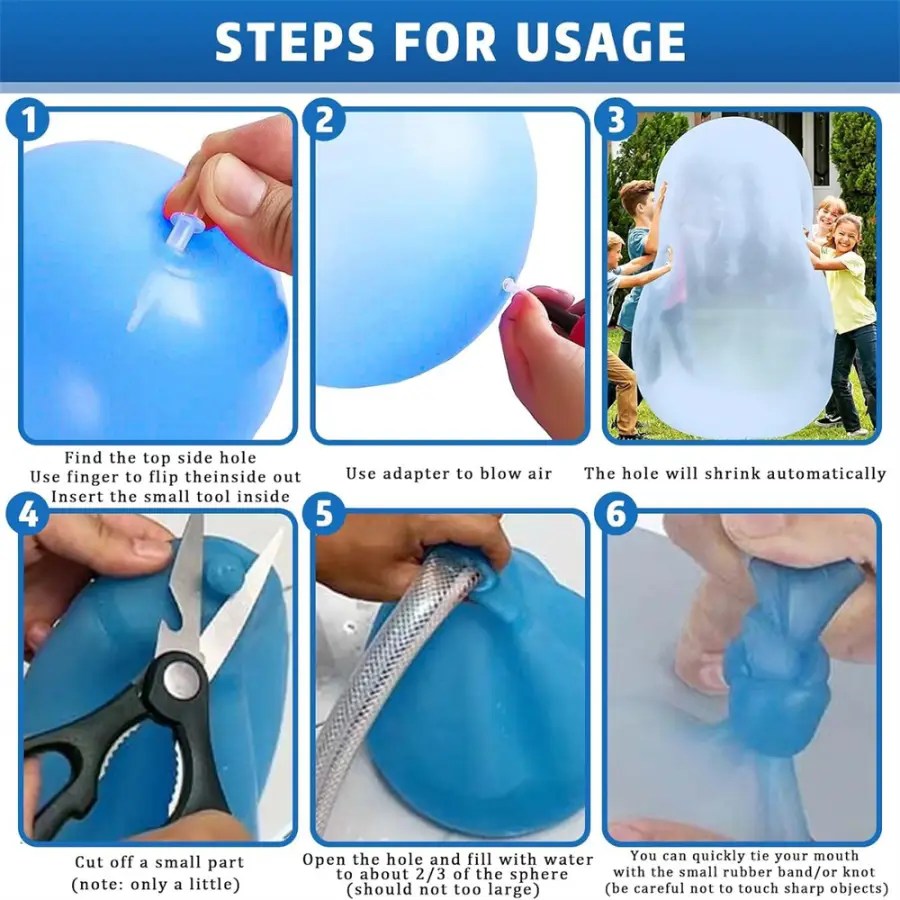 STEPS FOR USAGE

1

Find the top side hole
Use finger to flip theinside out
Insert the small tool inside

2

Use adapter to blow air

3

The hole will shrink automatically

4

Cut off a small part
(note: only a little)

5

Open the hole and fill with water to about 2/3 of the sphere (should not too large)

6

You can quickly tie your mouth with the small rubber band/or knot (be careful not to touch sharp objects)