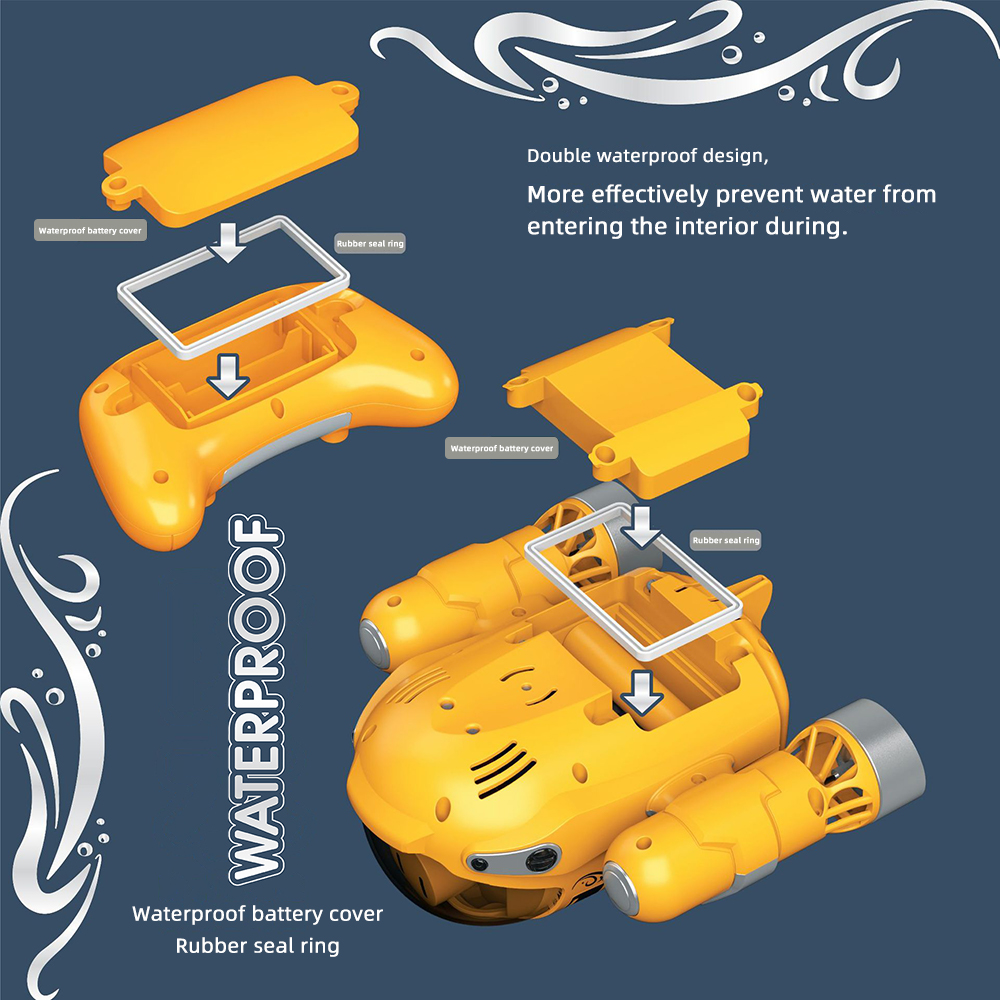 Double waterproof design,
More effectively prevent water from entering the interior during.

Waterproof battery cover

Rubber seal ring

Waterproof battery cover

Rubber seal ring

WATERPROOF

Waterproof battery cover
Rubber seal ring