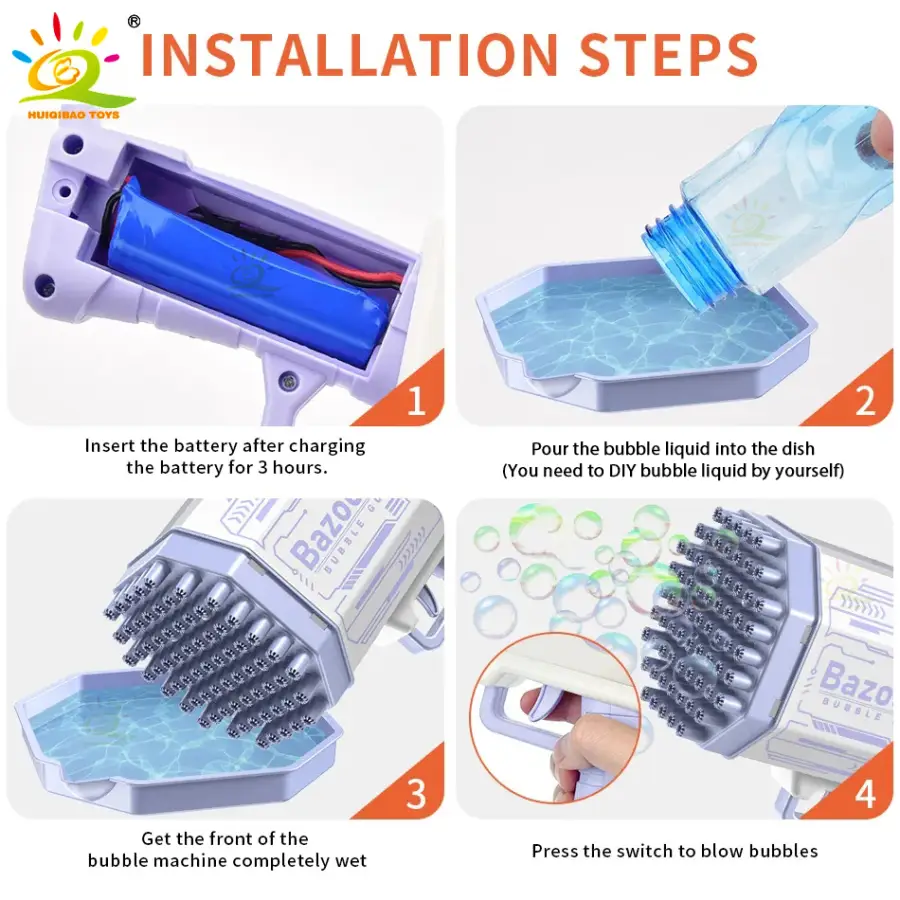 ®
HUIQIBAO TOYS
INSTALLATION STEPS

1
Insert the battery after charging the battery for 3 hours.

2
Pour the bubble liquid into the dish (You need to DIY bubble liquid by yourself)

Bazoo
BUBBLE G
3
Get the front of the bubble machine completely wet

Bazo
BUBBLE
4
Press the switch to blow bubbles