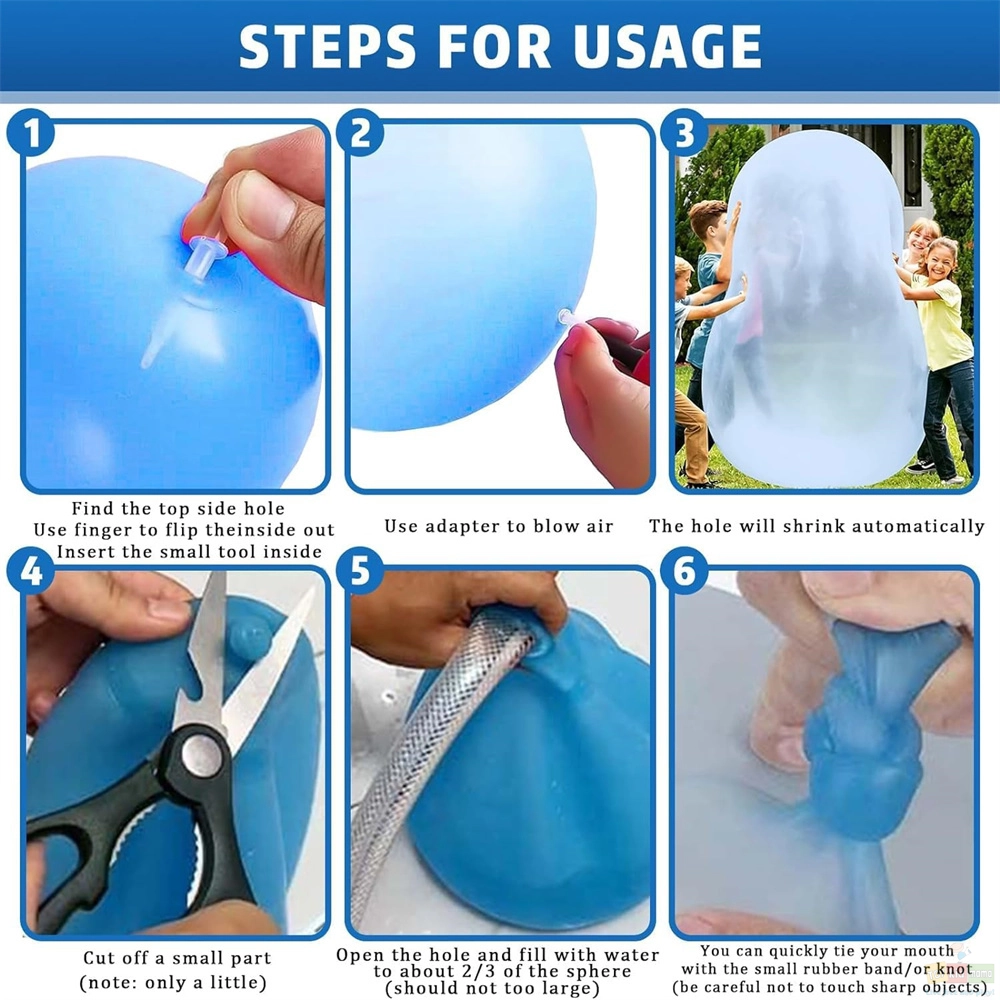 STEPS FOR USAGE

1

Find the top side hole
Use finger to flip theinside out
Insert the small tool inside

2

Use adapter to blow air

3

The hole will shrink automatically

4

Cut off a small part
(note: only a little)

5

Open the hole and fill with water to about 2/3 of the sphere
(should not too large)

6

You can quickly tie your mouth with the small rubber band/or knot
(be careful not to touch sharp objects)