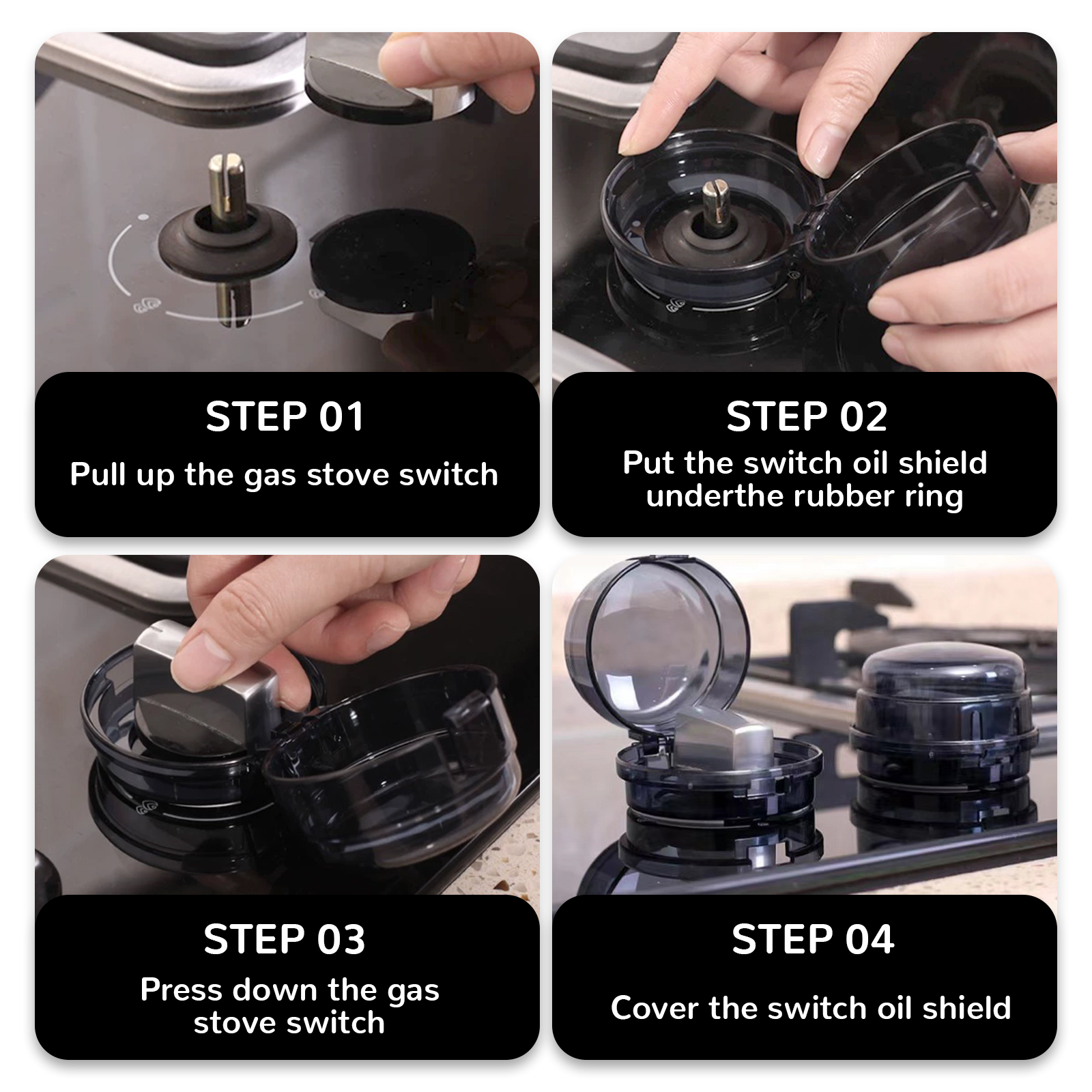 STEP 01

Pull up the gas stove switch

STEP 02

Put the switch oil shield underthe rubber ring

STEP 03

Press down the gas stove switch

STEP 04

Cover the switch oil shield