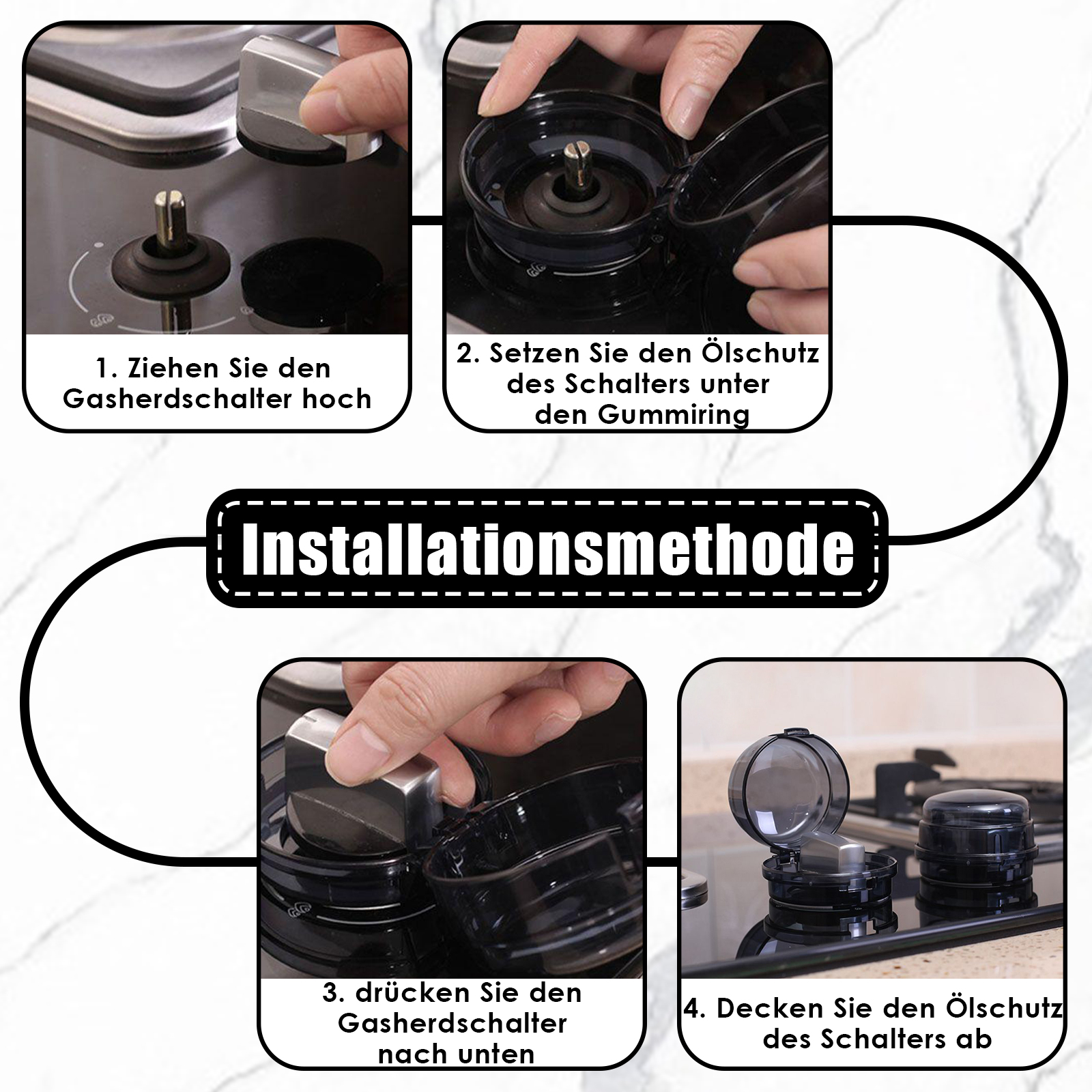 1. Ziehen Sie den Gasherdschalter hoch

2. Setzen Sie den Ölschutz des Schalters unter den Gummiring

Installationsmethode

3. drücken Sie den Gasherdschalter nach unten

4. Decken Sie den Ölschutz des Schalters ab