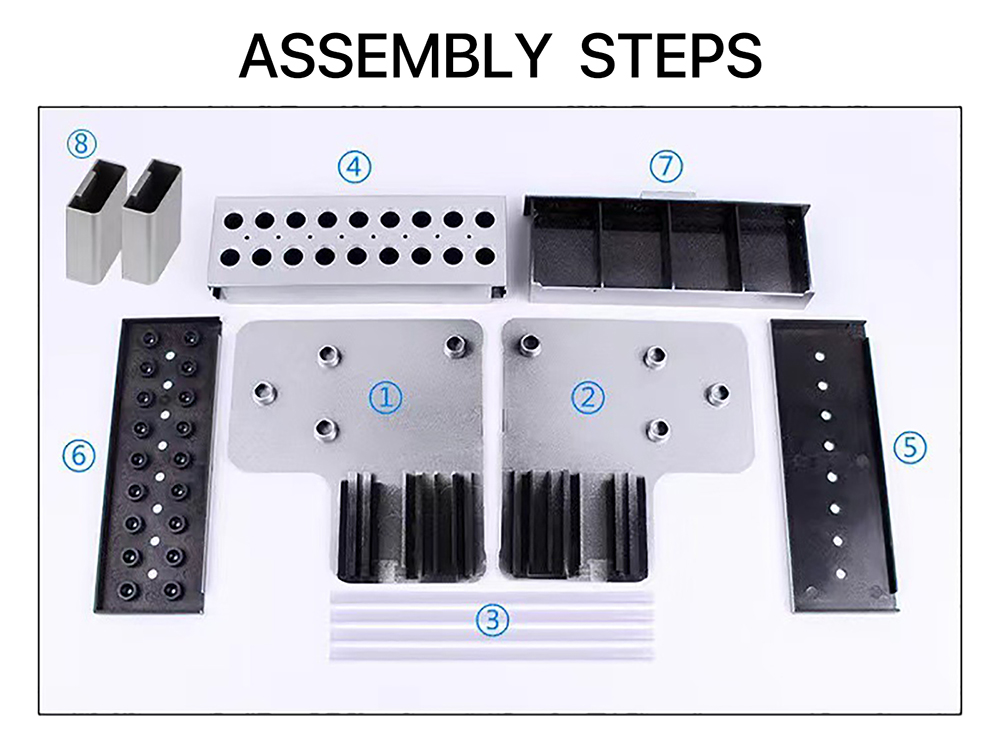 ASSEMBLY STEPS

⑧

④

⑦

⑥

①

②

⑤

③