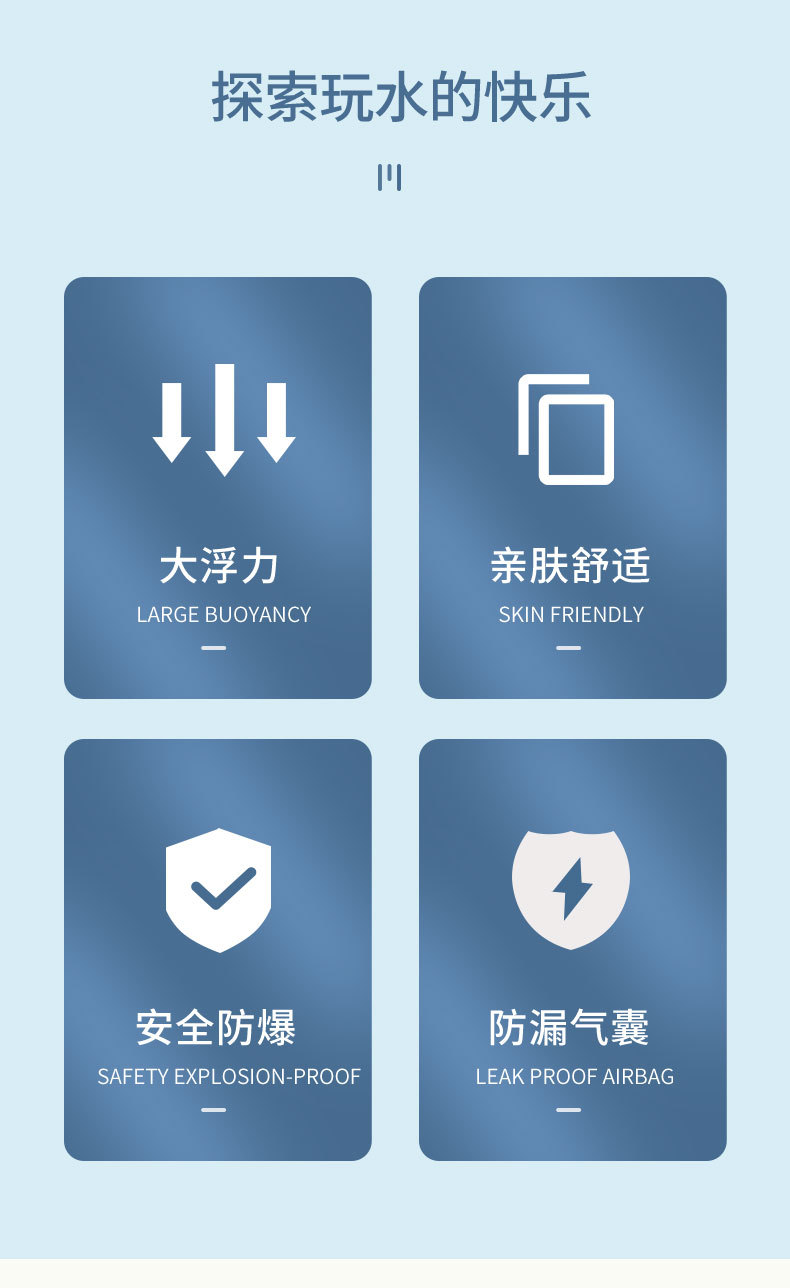 探索玩水的快乐

大浮力
LARGE BUOYANCY

亲肤舒适
SKIN FRIENDLY

安全防爆
SAFETY EXPLOSION-PROOF

防漏气囊
LEAK PROOF AIRBAG