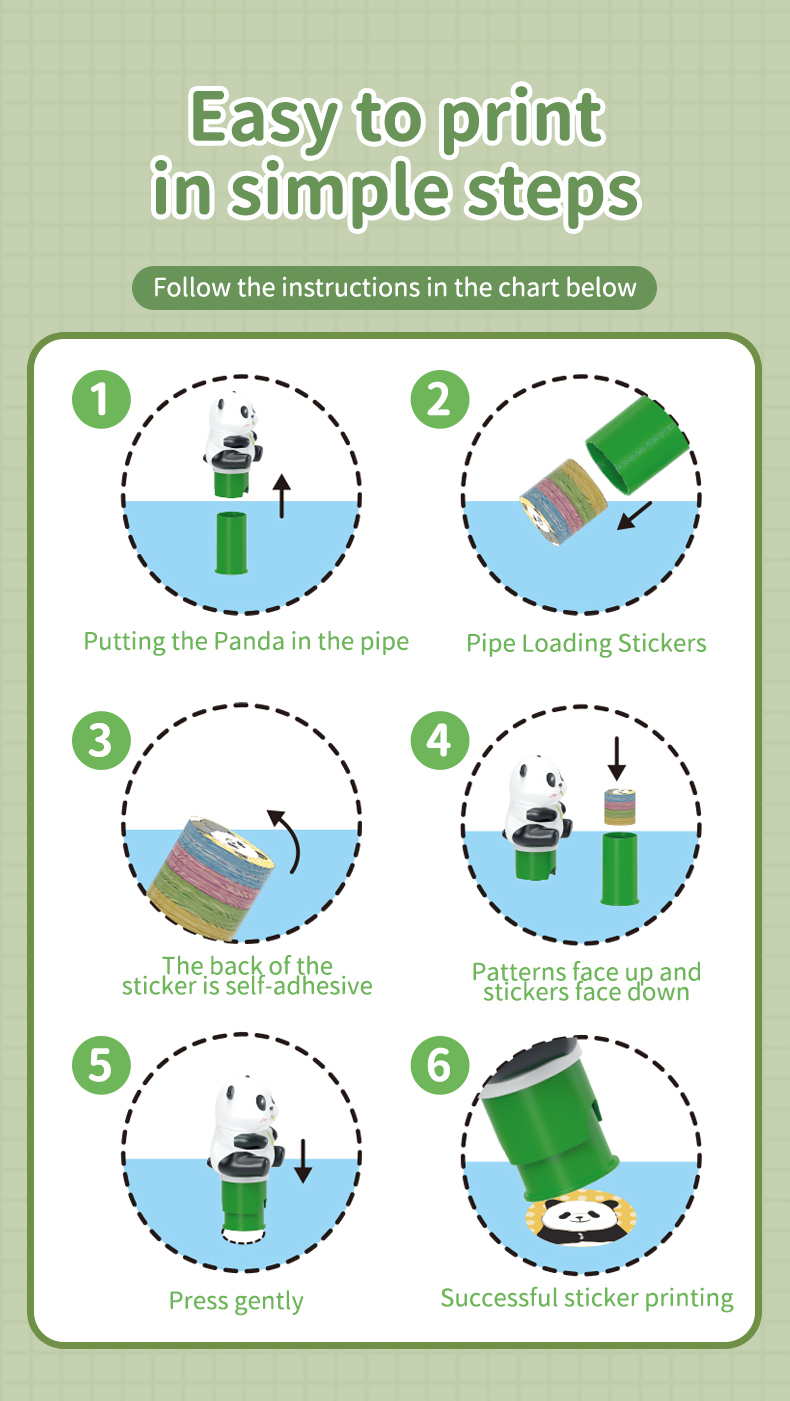 Easy to print in simple steps

Follow the instructions in the chart below

1

Putting the Panda in the pipe

2

Pipe Loading Stickers

3

The back of the sticker is self-adhesive

4

Patterns face up and stickers face down

5

Press gently

6

Successful sticker printing