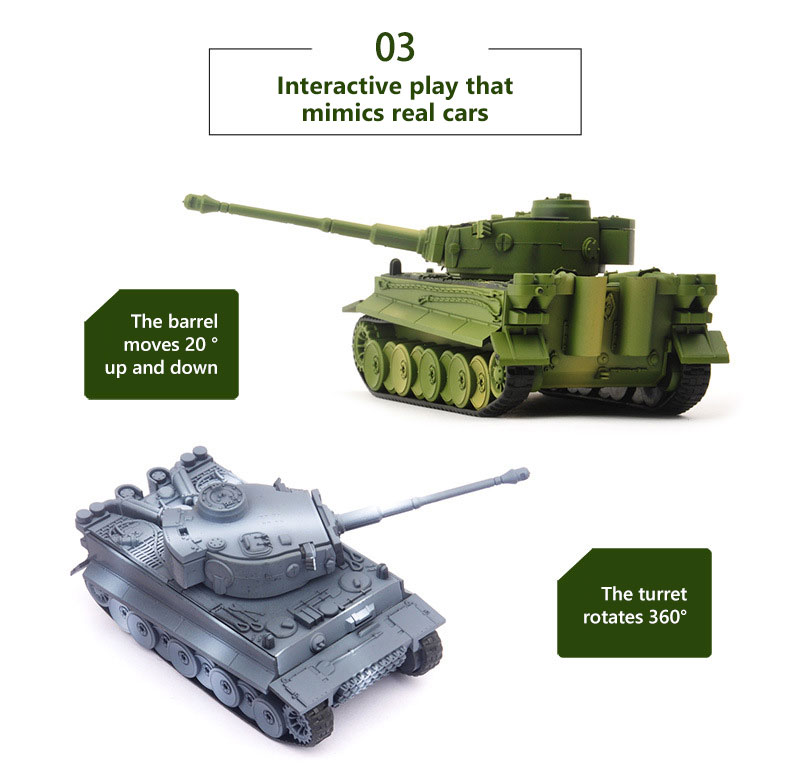 03

Interactive play that mimics real cars

The barrel moves 20 ° up and down

The turret rotates 360°