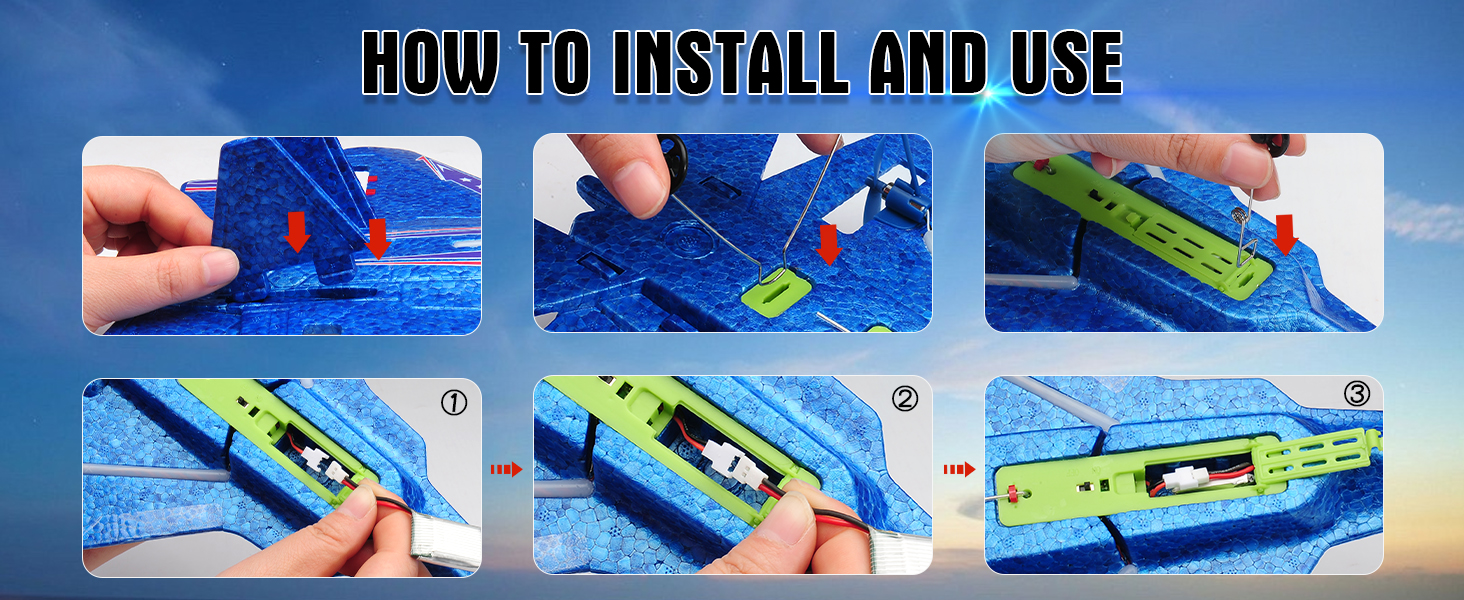 HOW TO INSTALL AND USE

①

②

③