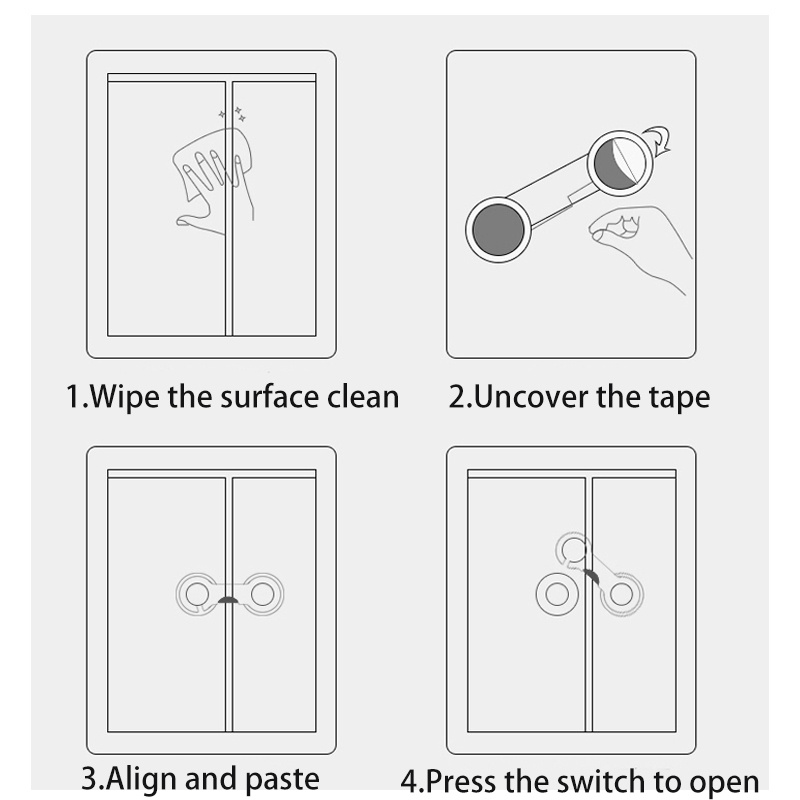 1.Wipe the surface clean

2.Uncover the tape

3.Align and paste

4.Press the switch to open