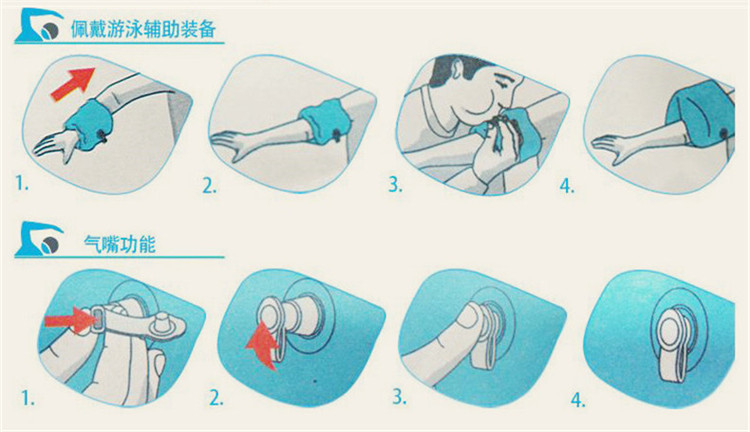 佩戴游泳辅助装备

1.

2.

3.

4.

气嘴功能

1.

2.

3.

4.