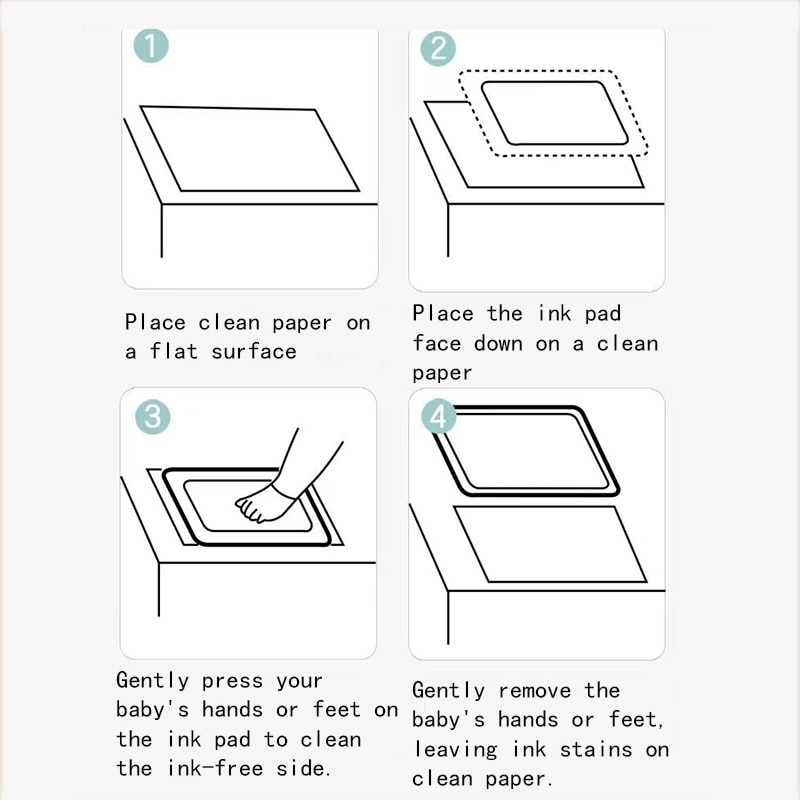 1

Place clean paper on a flat surface

2

Place the ink pad face down on a clean paper

3

Gently press your baby's hands or feet on the ink pad to clean the ink-free side.

4

Gently remove the baby's hands or feet, leaving ink stains on clean paper.