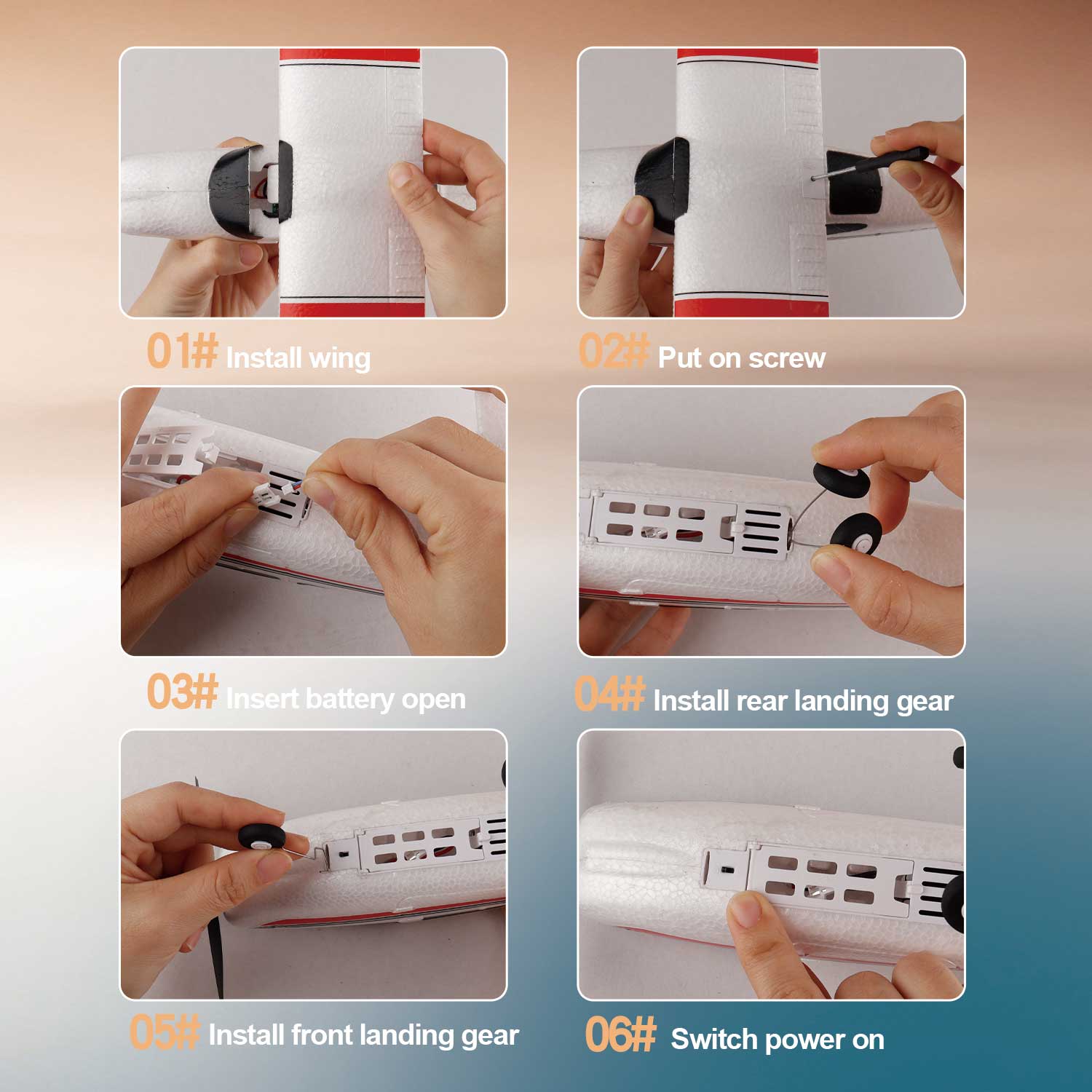 01# Install wing

02# Put on screw

03# Insert battery open

04# Install rear landing gear

05# Install front landing gear

06# Switch power on