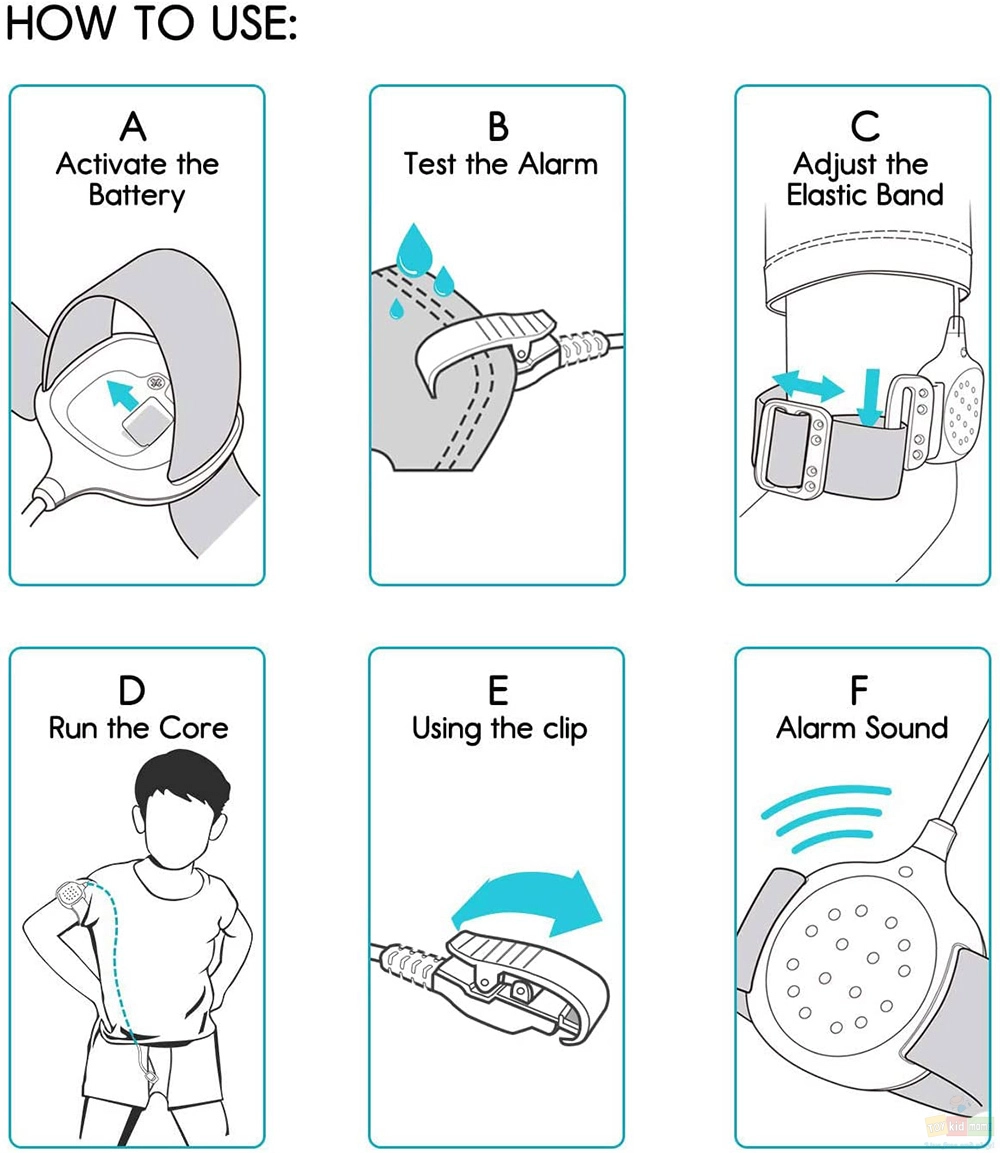 HOW TO USE:

A
Activate the Battery

B
Test the Alarm

C
Adjust the Elastic Band

D
Run the Core

E
Using the clip

F
Alarm Sound

kid