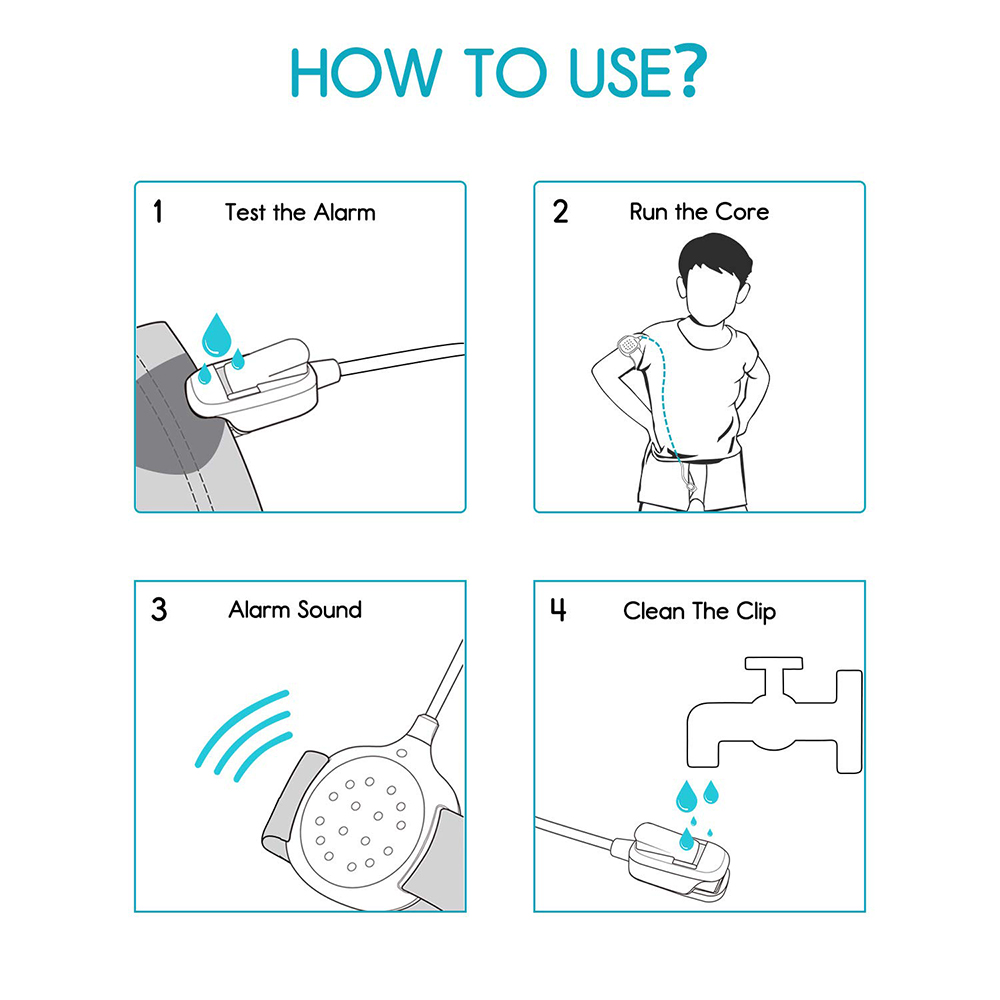 HOW TO USE?

1 Test the Alarm

2 Run the Core

3 Alarm Sound

4 Clean The Clip